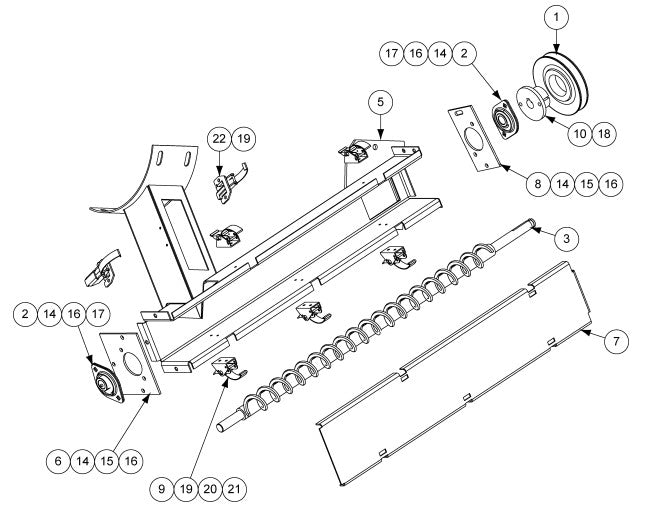 1
17 16 14 2
5
10 18
22 19
8 14 15 16
3
2 14 16 17
7
6 14 15 16
9 19 20 21