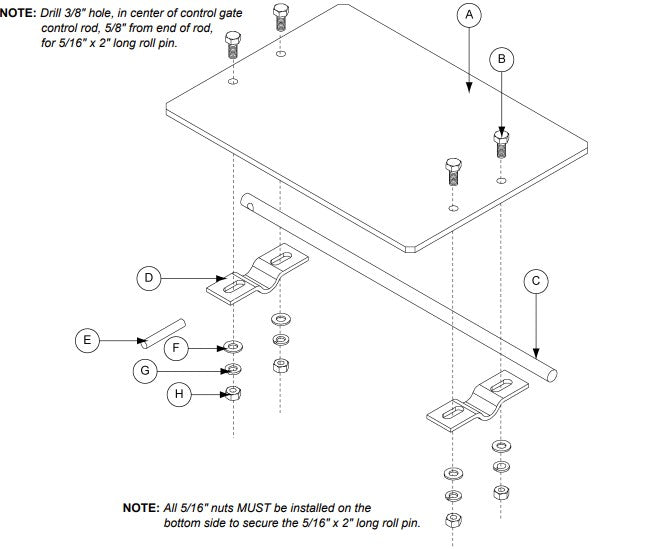 NOTE: Drill 3/8" hole, in center of control gate control rod, 5/8" from end of rod, for 5/16" x 2" long roll pin.

A

B

D

C

E

F

G

H

NOTE: All 5/16" nuts MUST be installed on the bottom side to secure the 5/16" x 2" long roll pin.