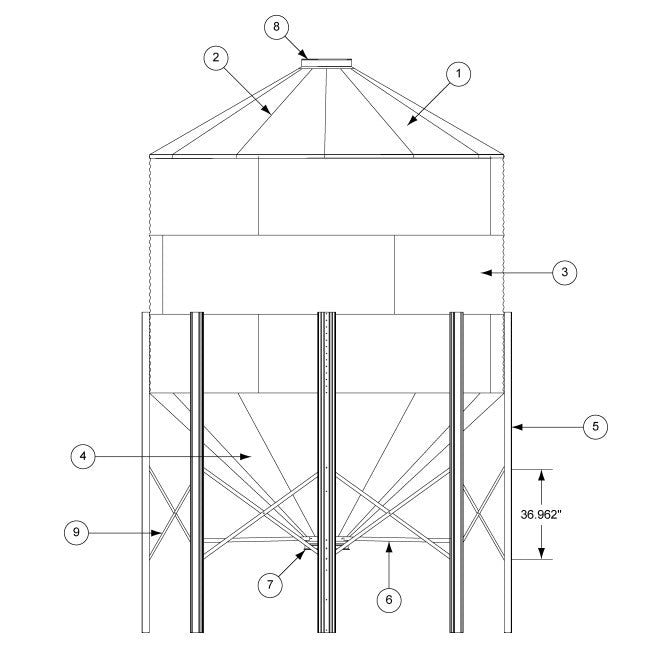 8
2
1
3
5
4
36.962"
9
7
6