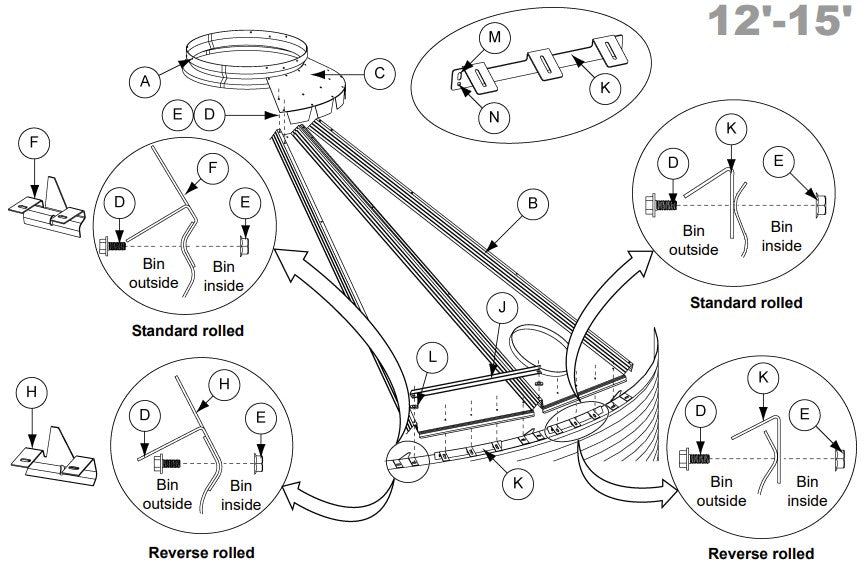 12'-15'

A
C
E D
M
K
N
F
F
D
E
Bin outside
Bin inside
Standard rolled
B
K
D
E
Bin outside
Bin inside
Standard rolled
J
L
H
H
D
E
Bin outside
Bin inside
Reverse rolled
K
K
D
E
Bin outside
Bin inside
Reverse rolled