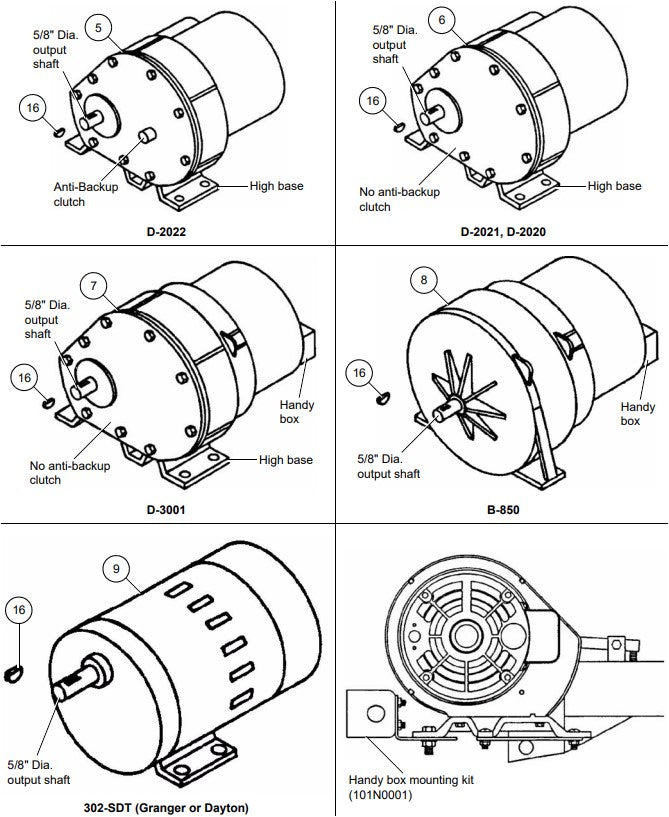 5
5/8" Dia. output shaft
16
Anti-Backup clutch
High base
D-2022

6
5/8" Dia. output shaft
16
No anti-backup clutch
High base
D-2021, D-2020

7
5/8" Dia. output shaft
16
Handy box
No anti-backup clutch
High base
D-3001

8
16
Handy box
5/8" Dia. output shaft
B-850

9
16
5/8" Dia. output shaft
302-SDT (Granger or Dayton)

Handy box mounting kit (101N0001)