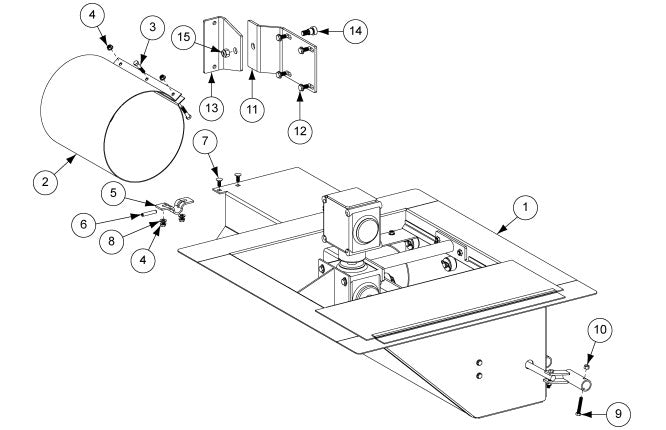 4
3
15
14
13
11
12
2
7
5
6
8
4
1
10
9