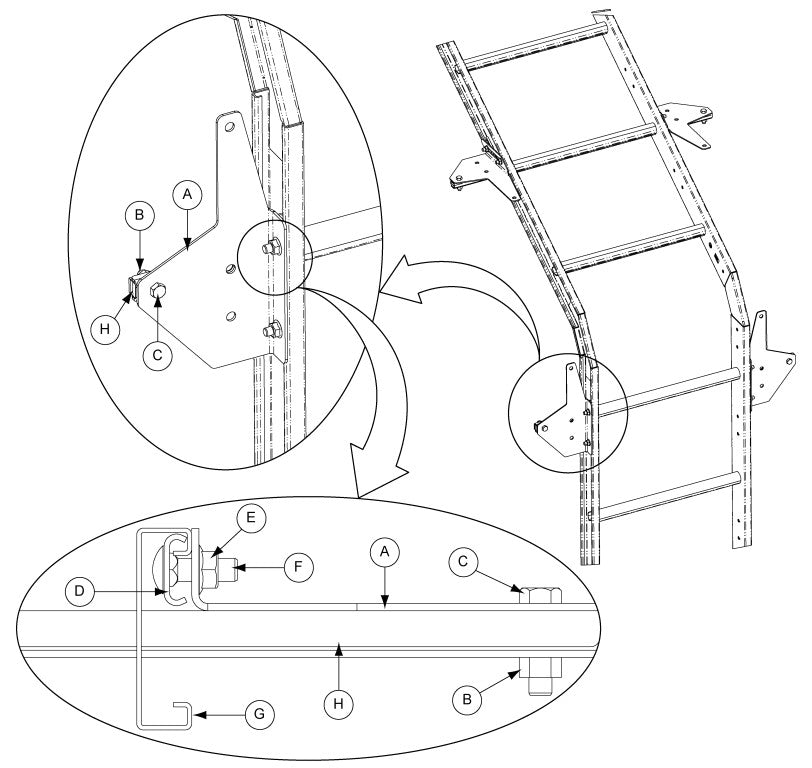 A
B
H
C
E
F
A
C
D
H
B
G