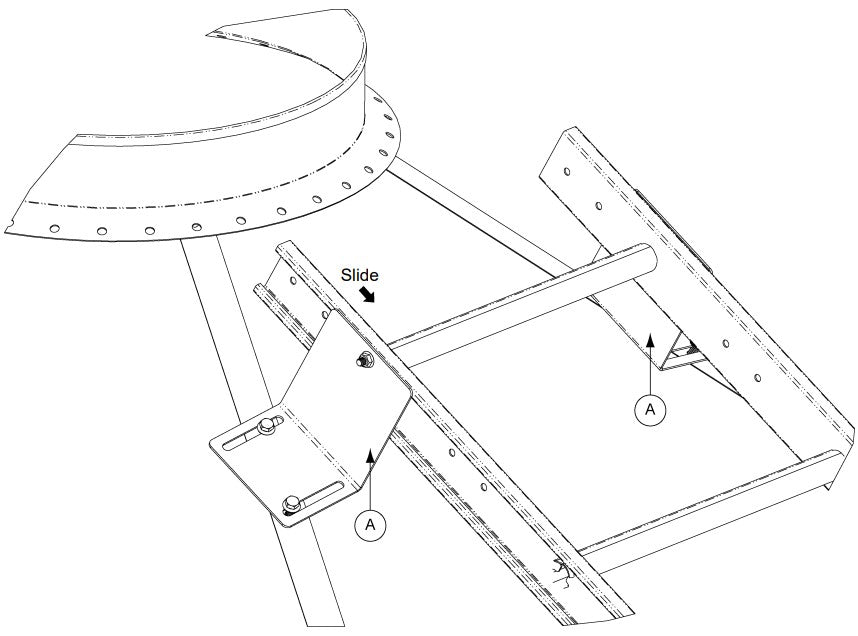 Slide

A

A