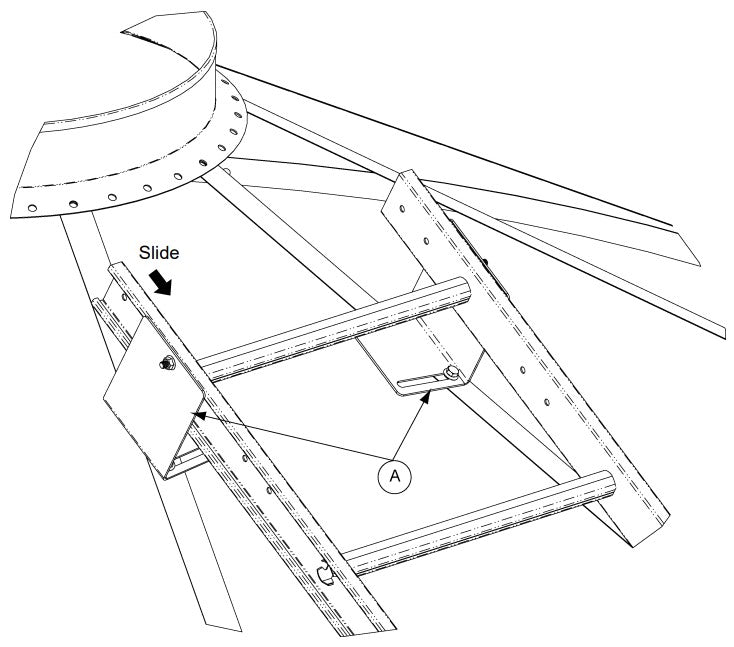 Slide

A