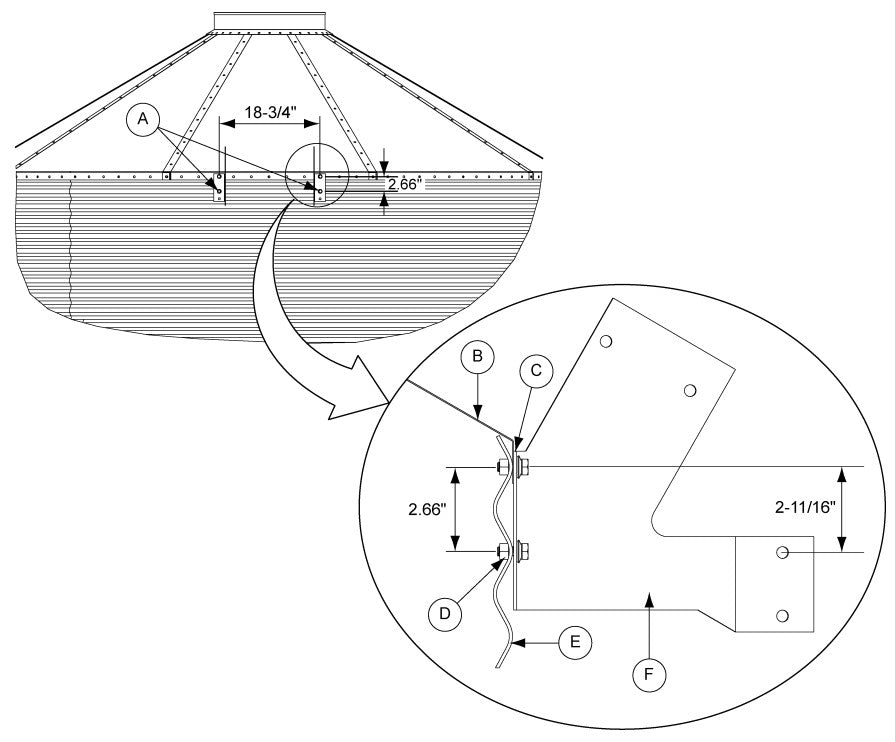 A

18-3/4"

2.66"

B

C

2.66"

2-11/16"

D

E

F