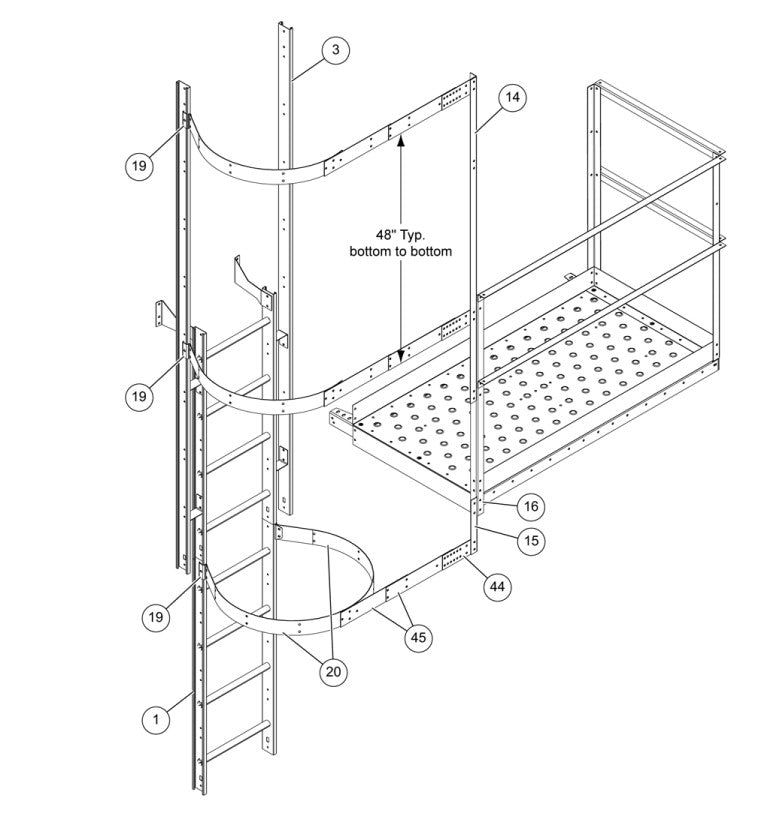 3

14

19

48" Typ.
bottom to bottom

19

16

15

44

19

45

20

1