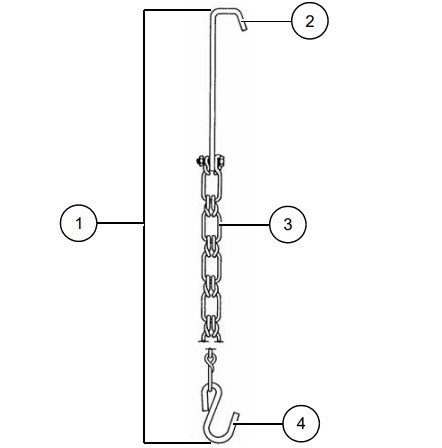 2
1
3
4