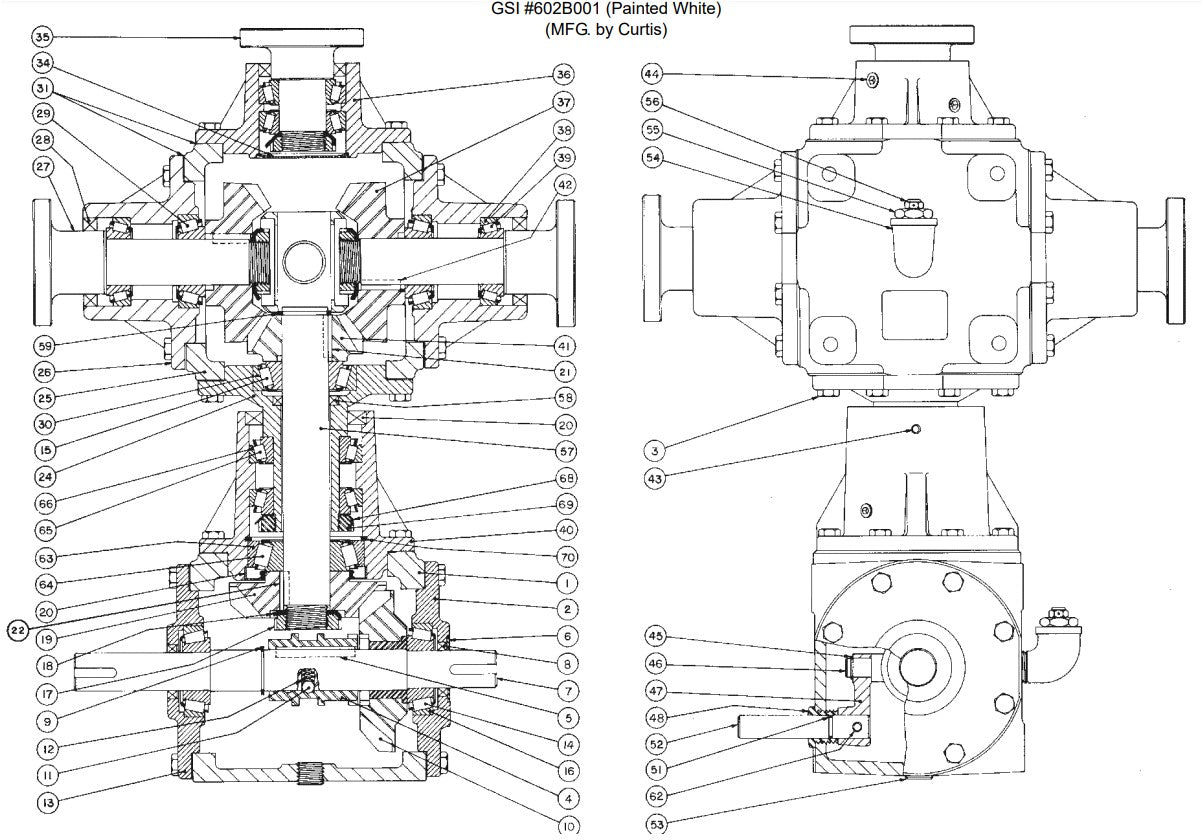 GSI #602B001 (Painted White)
(MFG. by Curtis)

35
34
31
29
28
27
59
26
25
30
15
24
66
65
63
64
20
22
19
18
17
9
12
11
13
36
37
38
39
42
41
21
58
20
57
68
69
40
70
1
2
6
8
7
5
14
16
4
10
44
56
55
54
3
43
45
46
47
48
52
51
62
53