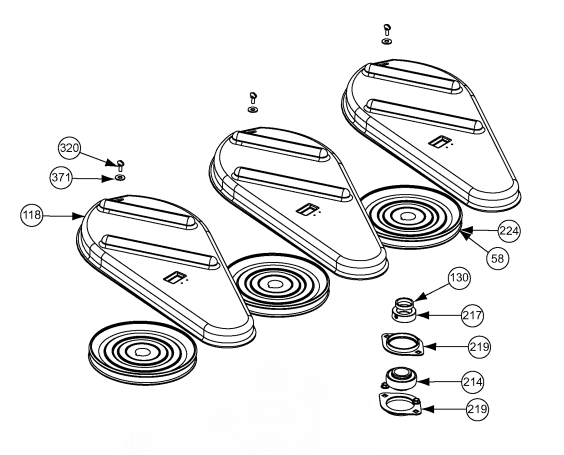 320
371
118
224
58
130
217
219
214
219