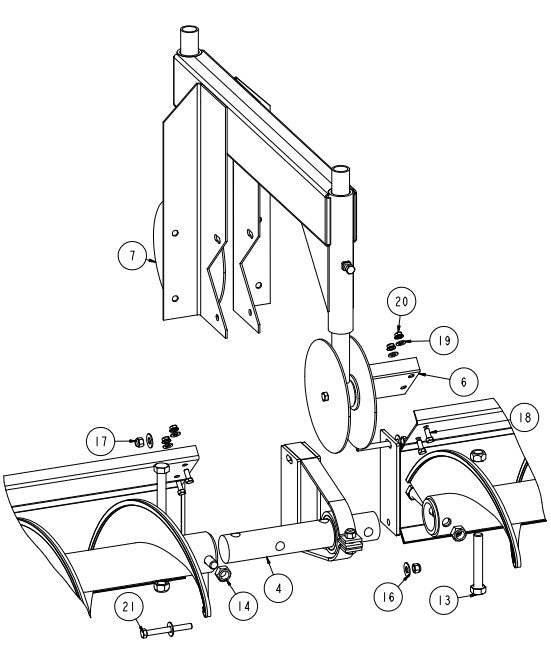 7
20
19
6
18
17
4
14
16
13
21