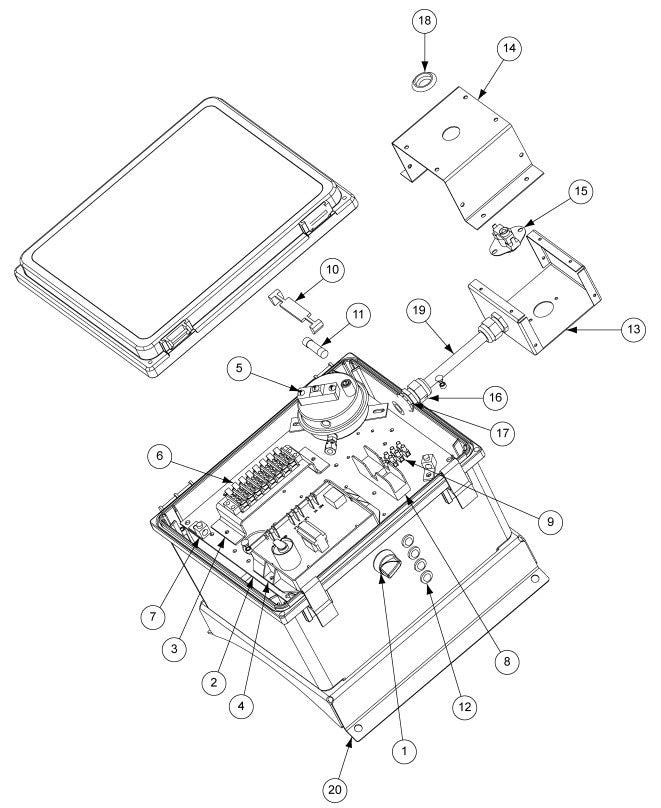 18
14
15
10
11
19
13
5
16
17
6
9
7
3
2
4
8
12
1
20