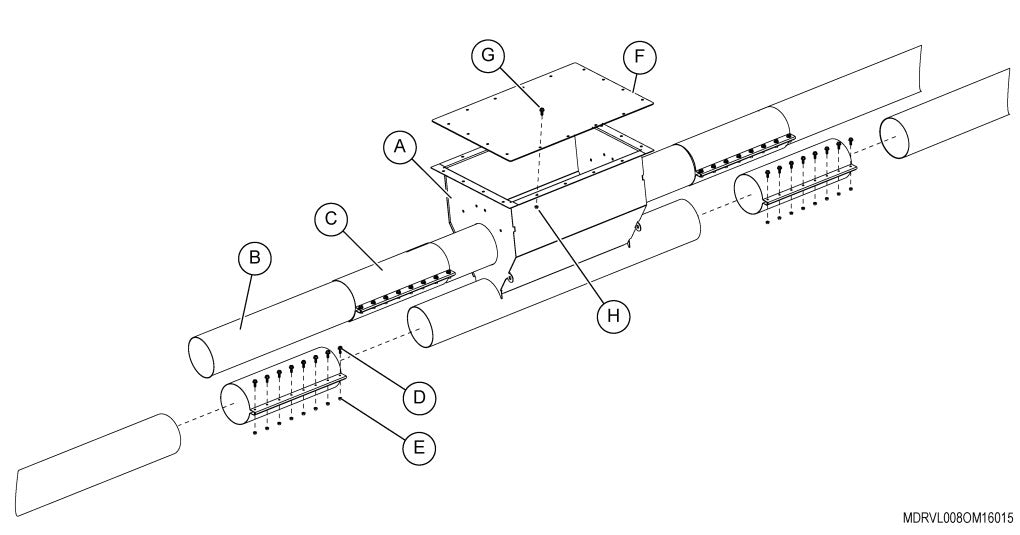 G
F
A
C
B
H
D
E
MDRVL008OM16015