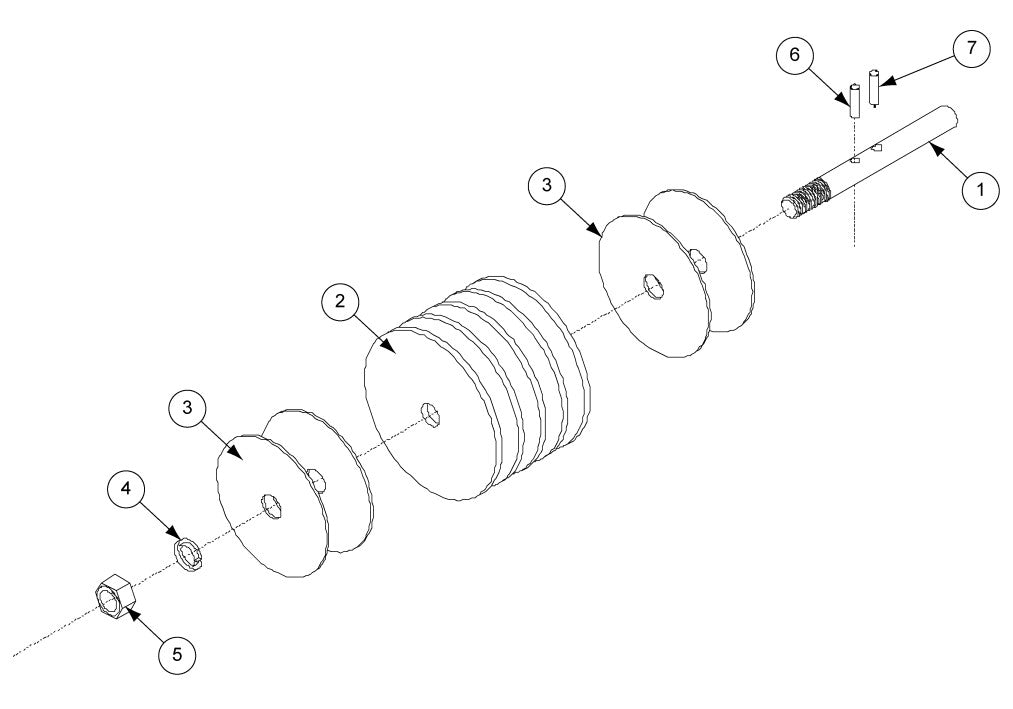 6
7
1
3
2
3
4
5