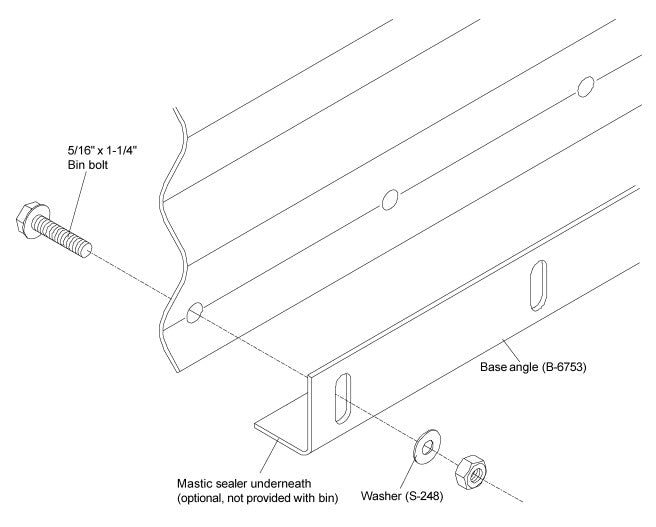 5/16" x 1-1/4"
Bin bolt

Base angle (B-6753)

Mastic sealer underneath
(optional, not provided with bin)

Washer (S-248)