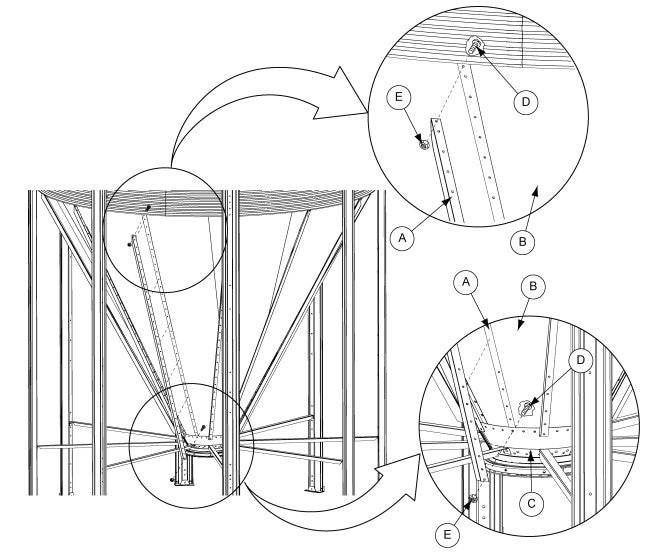 E
D
A
B
A
B
D
C
E