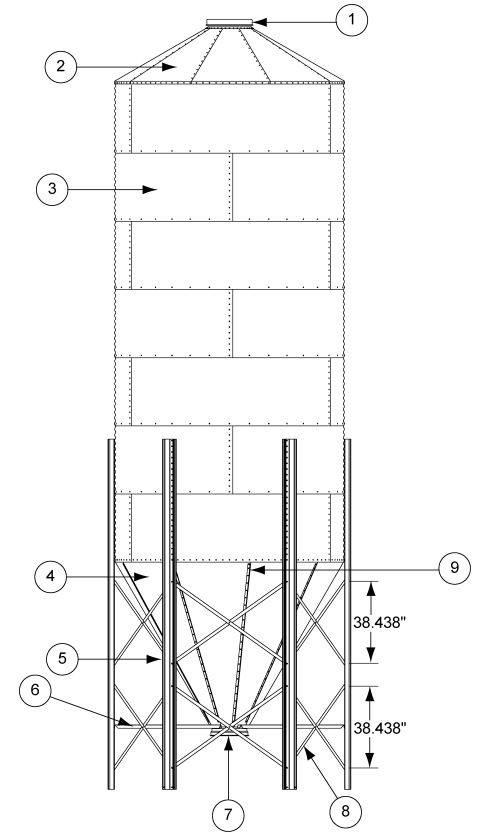 1
2
3
4
9
38.438"
5
6
38.438"
7
8