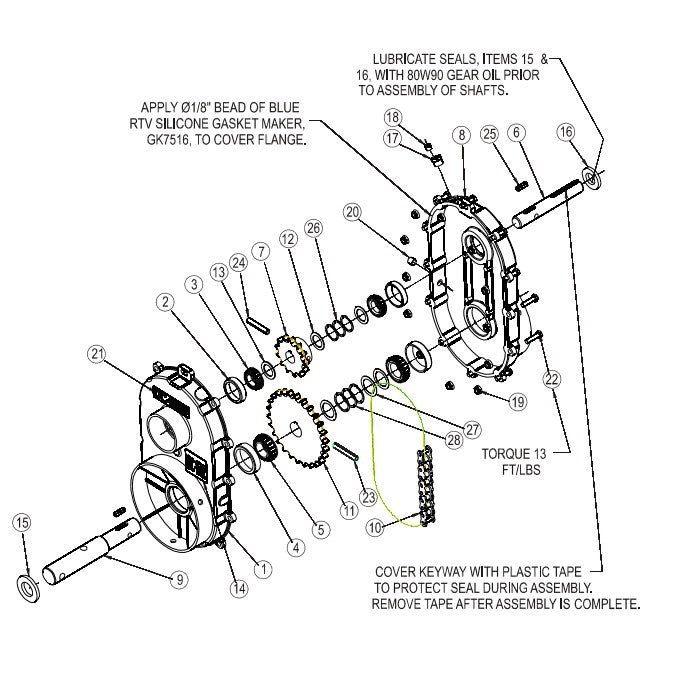 LUBRICATE SEALS, ITEMS 15 & 16, WITH 80W90 GEAR OIL PRIOR TO ASSEMBLY OF SHAFTS.

APPLY Ø1/8" BEAD OF BLUE RTV SILICONE GASKET MAKER, GK7516, TO COVER FLANGE.

18
17
8
25
6
16
20
26
12
7
24
13
3
2
21
22
19
27
28
TORQUE 13 FT/LBS
23
11
10
5
4
1
14
9
15

COVER KEYWAY WITH PLASTIC TAPE TO PROTECT SEAL DURING ASSEMBLY. REMOVE TAPE AFTER ASSEMBLY IS COMPLETE.