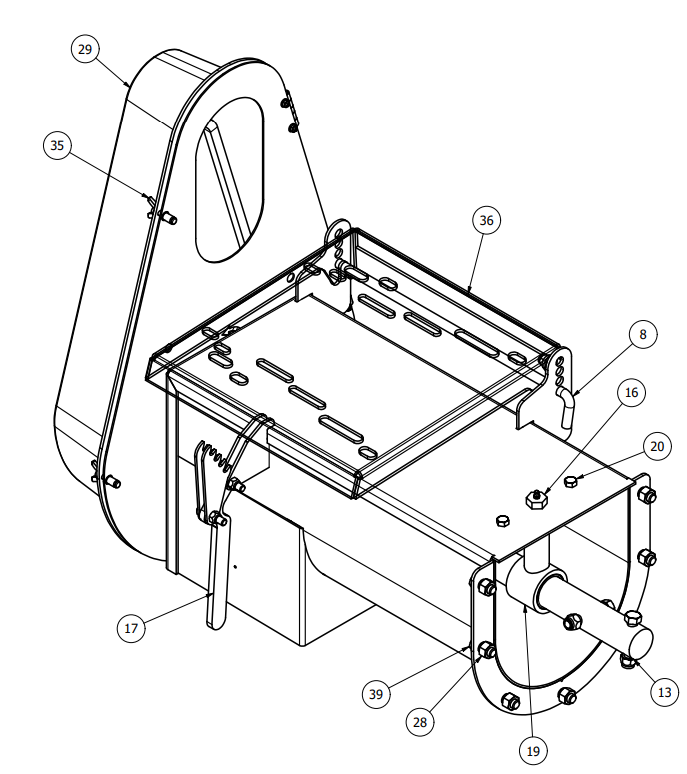 29
35
36
8
16
20
17
39
28
19
13